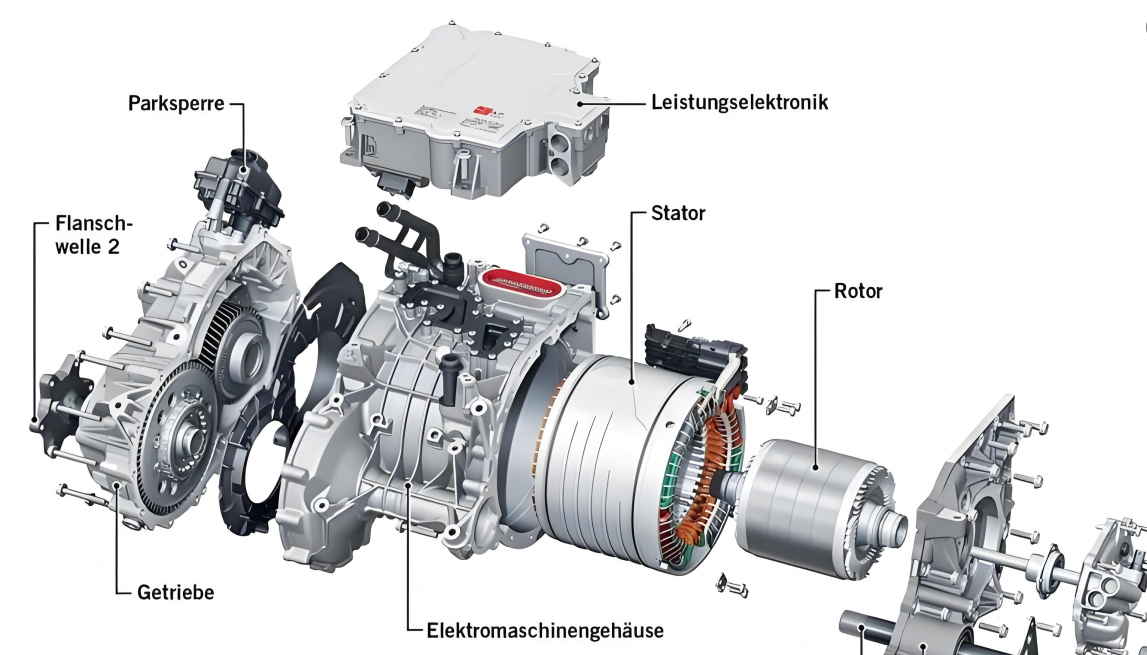 Parksperre

Leistungselektronik

Flanschwelle 2

Stator

Rotor

Getriebe

Elektromaschinengehäuse